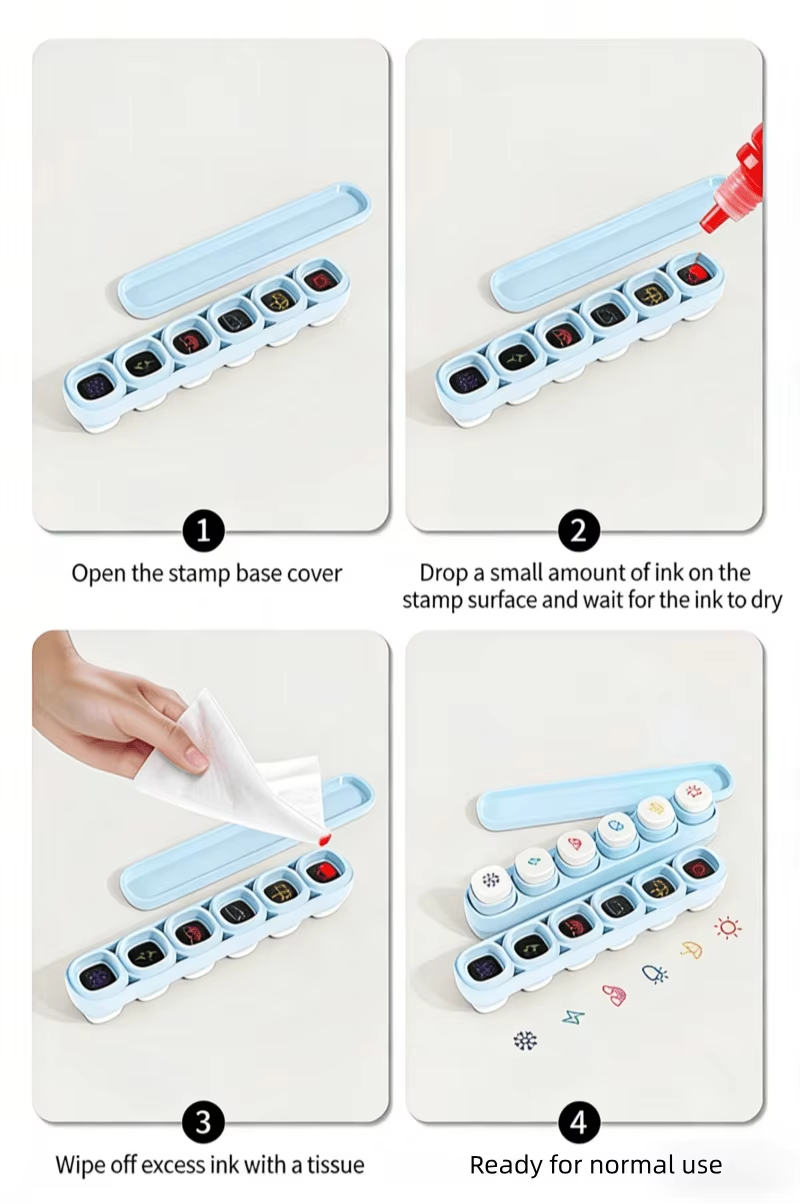 1

Open the stamp base cover

2

Drop a small amount of ink on the stamp surface and wait for the ink to dry

3

Wipe off excess ink with a tissue

4

Ready for normal use